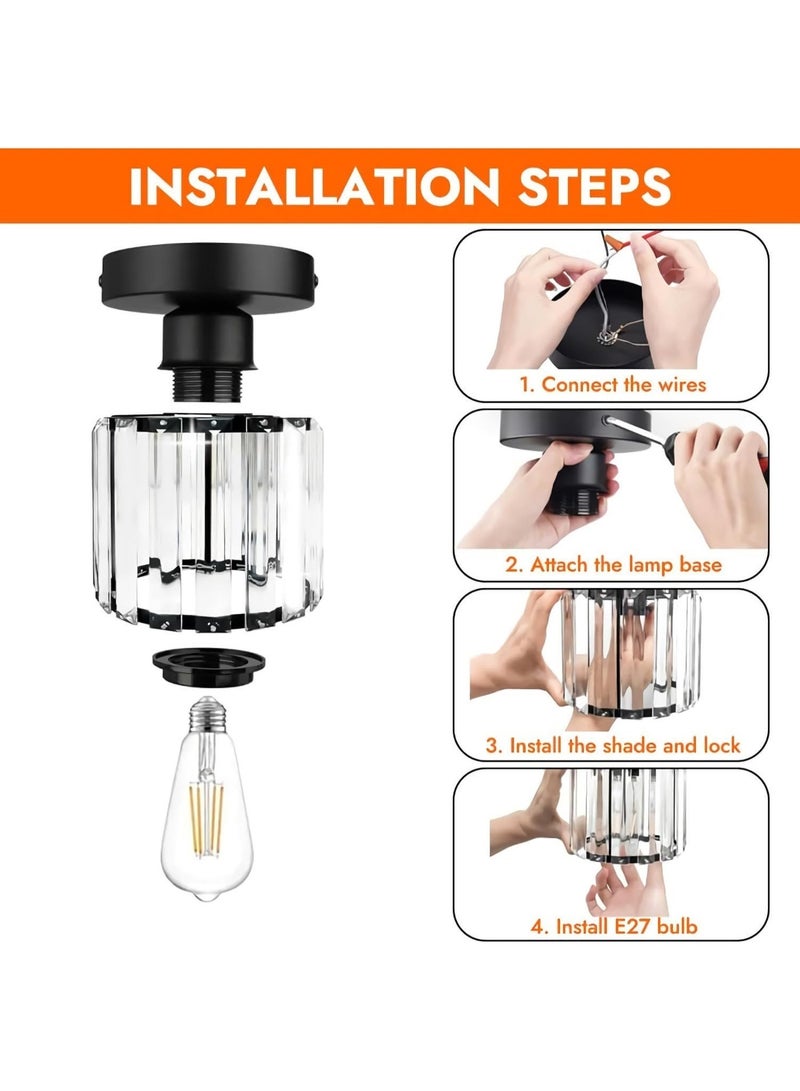 INSTALLATION STEPS

1. Connect the wires

2. Attach the lamp base

3. Install the shade and lock

4. Install E27 bulb